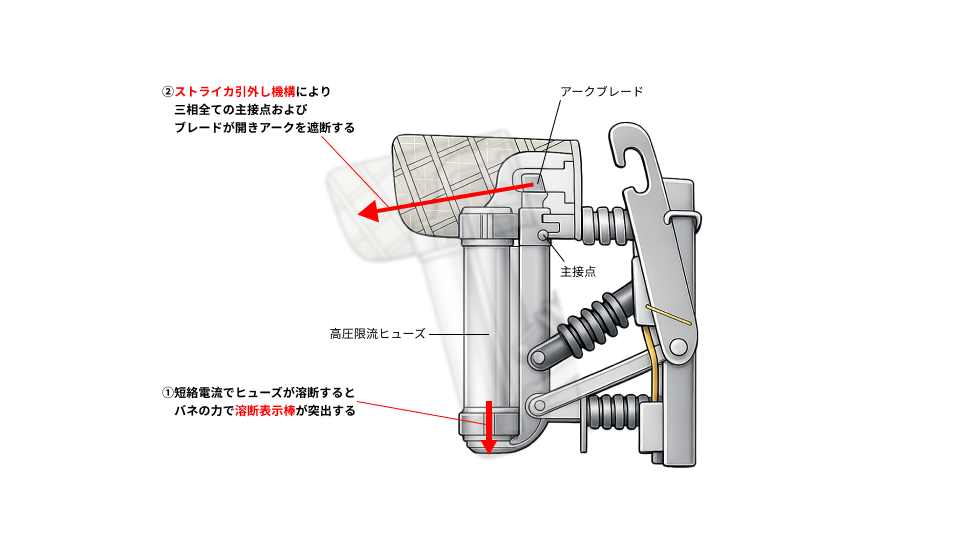 ②ストライカ引外し機構により
三相全ての主接点および
ブレードが開きアークを遮断する

アークブレード

主接点

高圧限流ヒューズ

①短絡電流でヒューズが溶断すると
バネの力で溶断表示棒が突出する